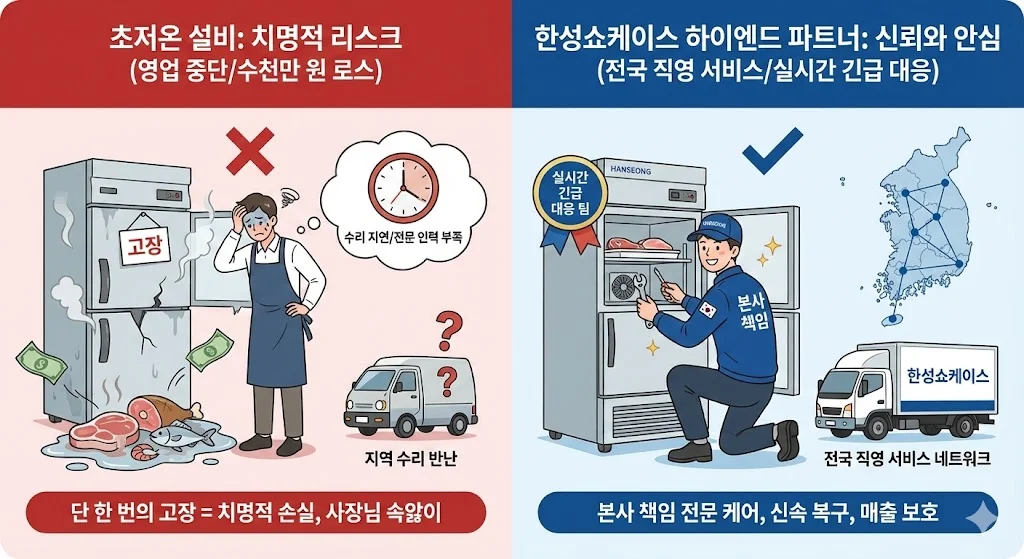 초저온 설비: 치명적 리스크
(영업 중단/수천만 원 로스)

고장

수리 지연/전문 인력 부족

지역 수리 반난

단 한 번의 고장 = 치명적 손실, 사장님 속앓이

한성쇼케이스 하이엔드 파트너: 신뢰와 안심
(전국 직영 서비스/실시간 긴급 대응)

실시간 긴급 대응 팀

HANSEONG

HANSEONG

본사 책임

한성쇼케이스

전국 직영 서비스 네트워크

본사 책임 전문 케어, 신속 복구, 매출 보호