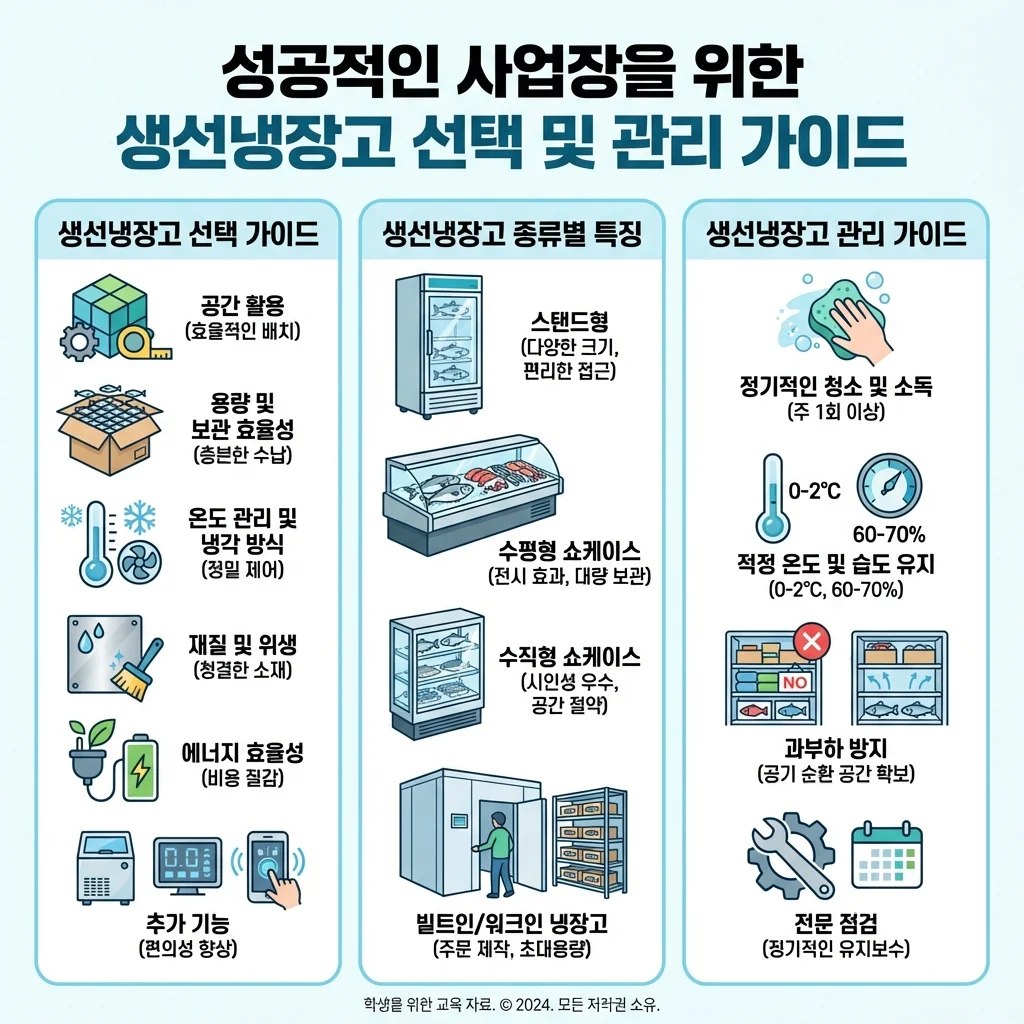 성공적인 사업장을 위한
생선냉장고 선택 및 관리 가이드

생선냉장고 선택 가이드

공간 활용
(효율적인 배치)

용량 및
보관 효율성
(충분한 수납)

온도 관리 및
냉각 방식
(정밀 제어)

재질 및 위생
(청결한 소재)

에너지 효율성
(비용 절감)

0.0

추가 기능
(편의성 향상)

생선냉장고 종류별 특징

스탠드형
(다양한 크기,
편리한 접근)

수평형 쇼케이스
(전시 효과, 대량 보관)

수직형 쇼케이스
(시인성 우수,
공간 절약)

빌트인/워크인 냉장고
(주문 제작, 초대용량)

생선냉장고 관리 가이드

정기적인 청소 및 소독
(주 1회 이상)

0-2°C

60-70%

적정 온도 및 습도 유지
(0-2°C, 60-70%)

NO

과부하 방지
(공기 순환 공간 확보)

전문 점검
(정기적인 유지보수)

학생을 위한 교육 자료. © 2024. 모든 저작권 소유.