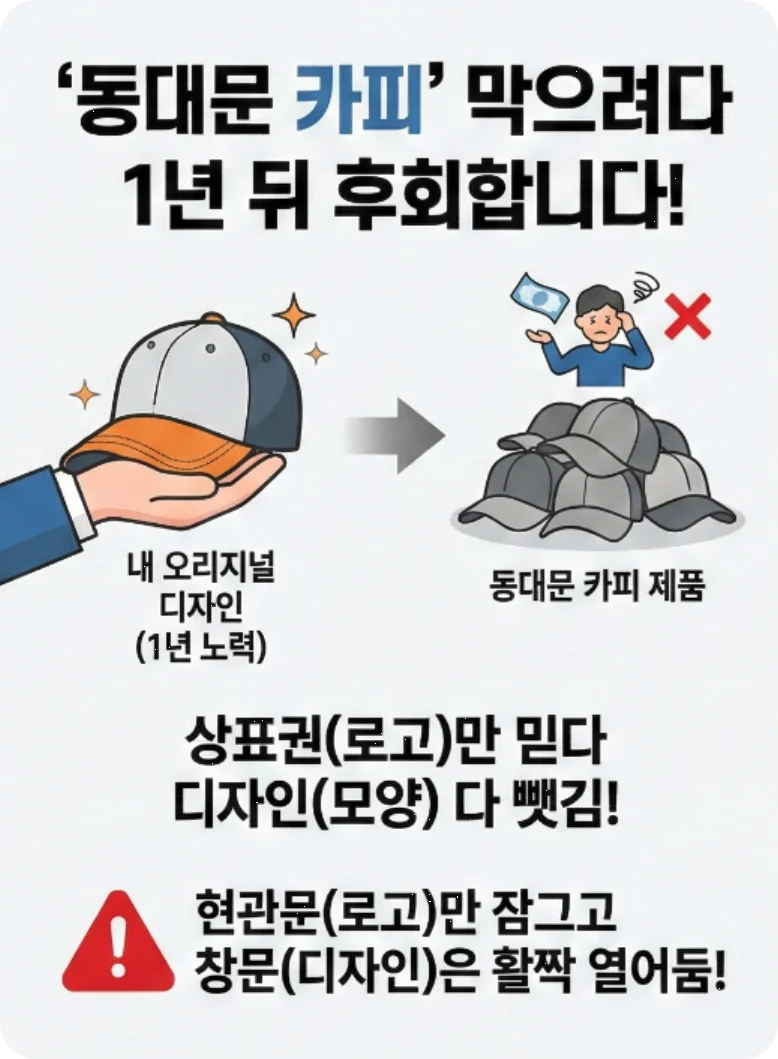 ‘동대문 카피’ 막으려다
1년 뒤 후회합니다!

내 오리지널
디자인
(1년 노력)

동대문 카피 제품

상표권(로고)만 믿다
디자인(모양) 다 뺏김!

현관문(로고)만 잠그고
창문(디자인)은 활짝 열어둠!