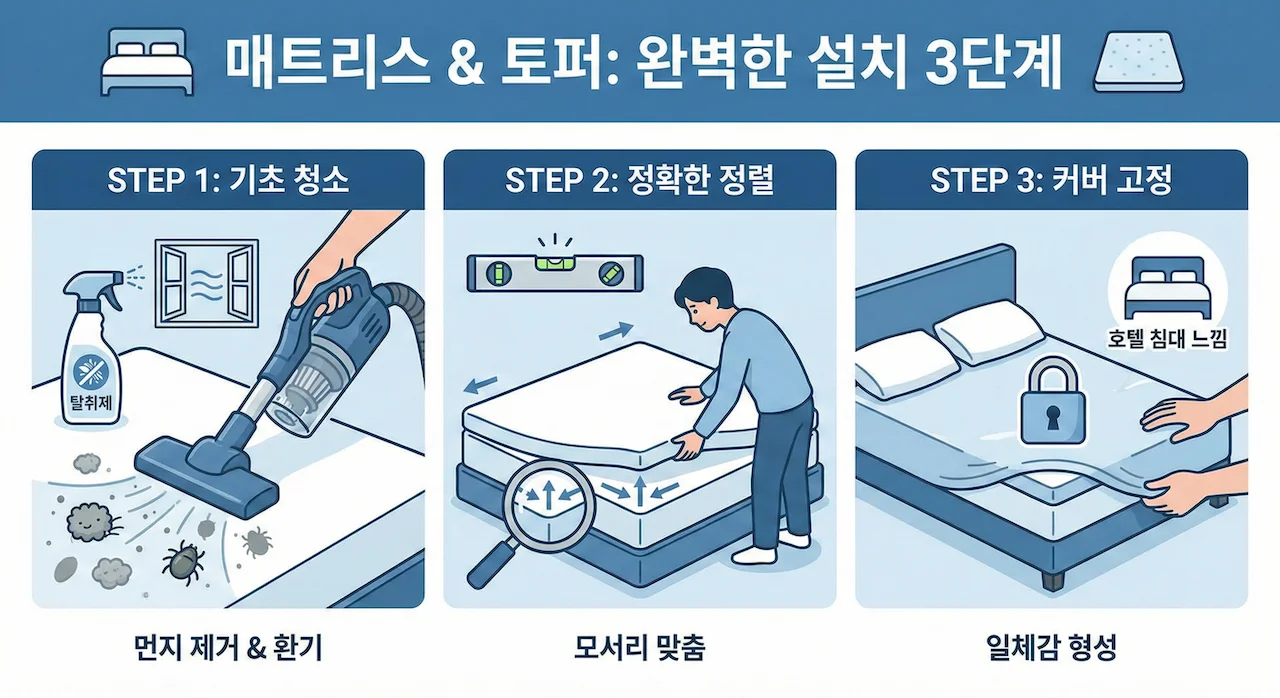 매트리스 & 토퍼: 완벽한 설치 3단계

STEP 1: 기초 청소

탈취제

먼지 제거 & 환기

STEP 2: 정확한 정렬

모서리 맞춤

STEP 3: 커버 고정

호텔 침대 느낌

일체감 형성