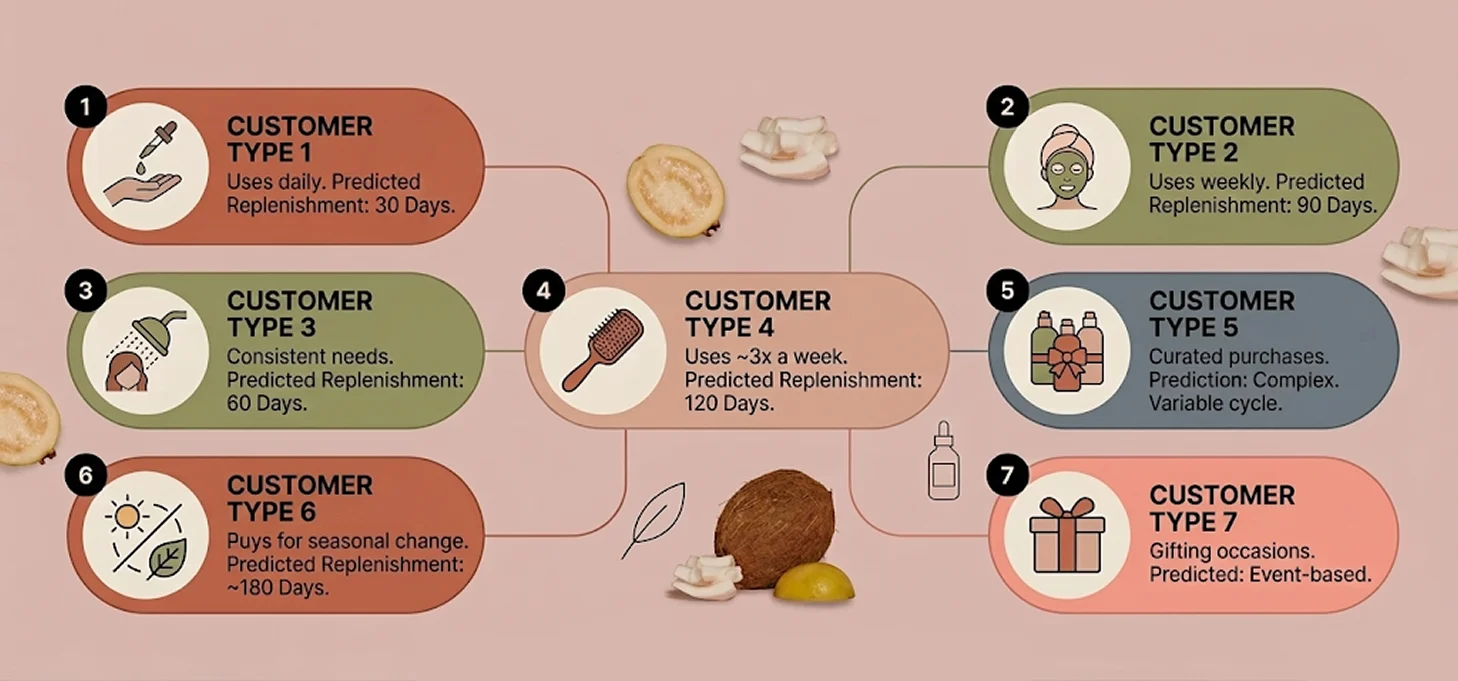 1
CUSTOMER TYPE 1
Uses daily. Predicted Replenishment: 30 Days.

2
CUSTOMER TYPE 2
Uses weekly. Predicted Replenishment: 90 Days.

3
CUSTOMER TYPE 3
Consistent needs. Predicted Replenishment: 60 Days.

4
CUSTOMER TYPE 4
Uses ~3x a week. Predicted Replenishment: 120 Days.

5
CUSTOMER TYPE 5
Curated purchases. Prediction: Compiex. Variable cycle.

6
CUSTOMER TYPE 6
Puys for seasonal change. Predicted Replenishment: ~180 Days.

7
CUSTOMER TYPE 7
Gifting occasions. Predicted: Event-based.