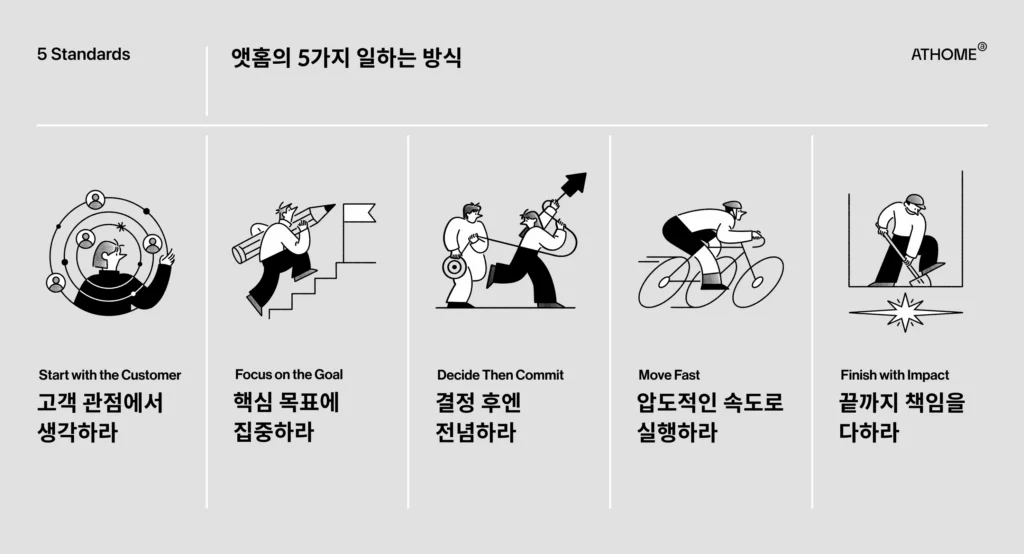 5 Standards

앳홈의 5가지 일하는 방식

ATHOME®

Start with the Customer
고객 관점에서 생각하라

Focus on the Goal
핵심 목표에 집중하라

Decide Then Commit
결정 후엔 전념하라

Move Fast
압도적인 속도로 실행하라

Finish with Impact
끝까지 책임을 다하라