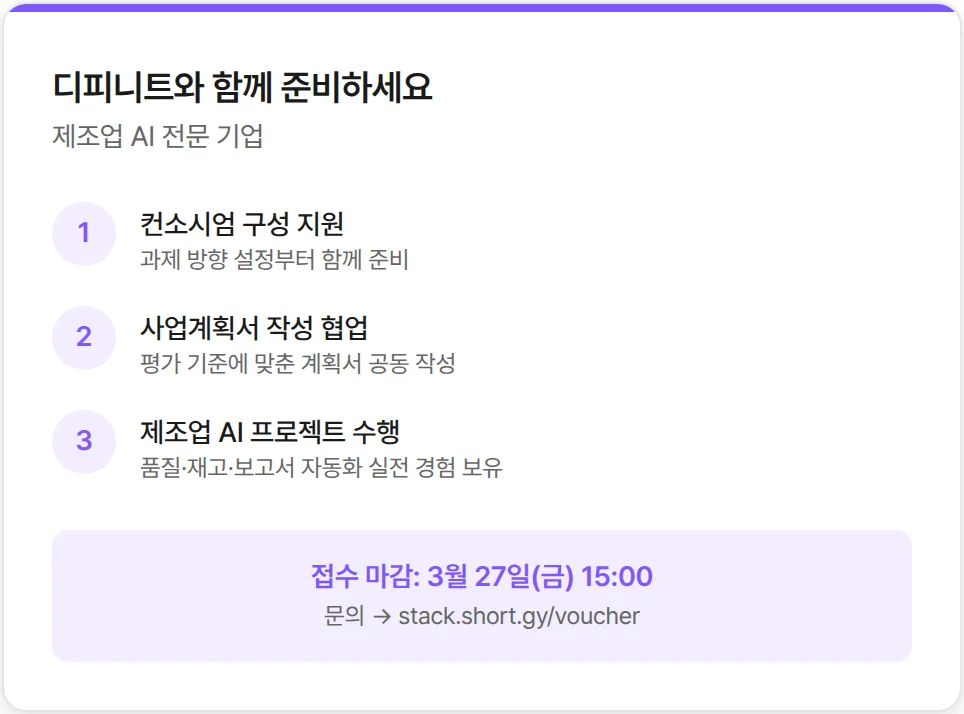 디피니트와 함께 준비하세요

제조업 AI 전문 기업

1

컨소시엄 구성 지원

과제 방향 설정부터 함께 준비

2

사업계획서 작성 협업

평가 기준에 맞춘 계획서 공동 작성

3

제조업 AI 프로젝트 수행

품질·재고·보고서 자동화 실전 경험 보유

접수 마감: 3월 27일(금) 15:00

문의 → stack.short.gy/voucher