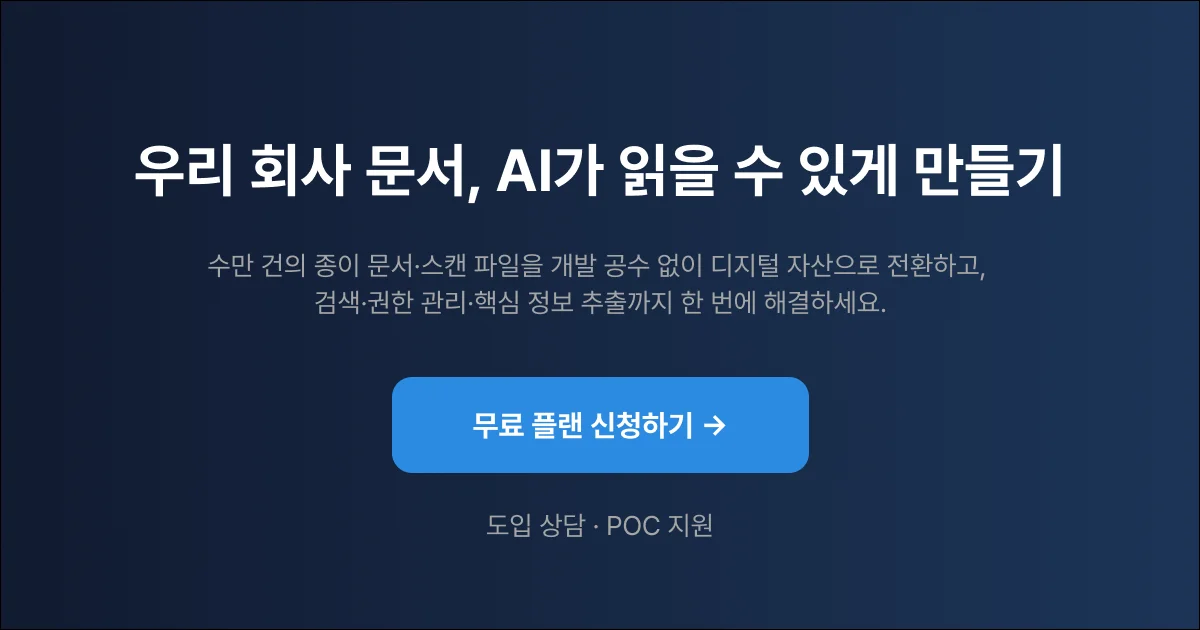 우리 회사 문서, AI가 읽을 수 있게 만들기

수만 건의 종이 문서·스캔 파일을 개발 공수 없이 디지털 자산으로 전환하고, 검색·권한 관리·핵심 정보 추출까지 한 번에 해결하세요.

무료 플랜 신청하기 →

도입 상담 · POC 지원