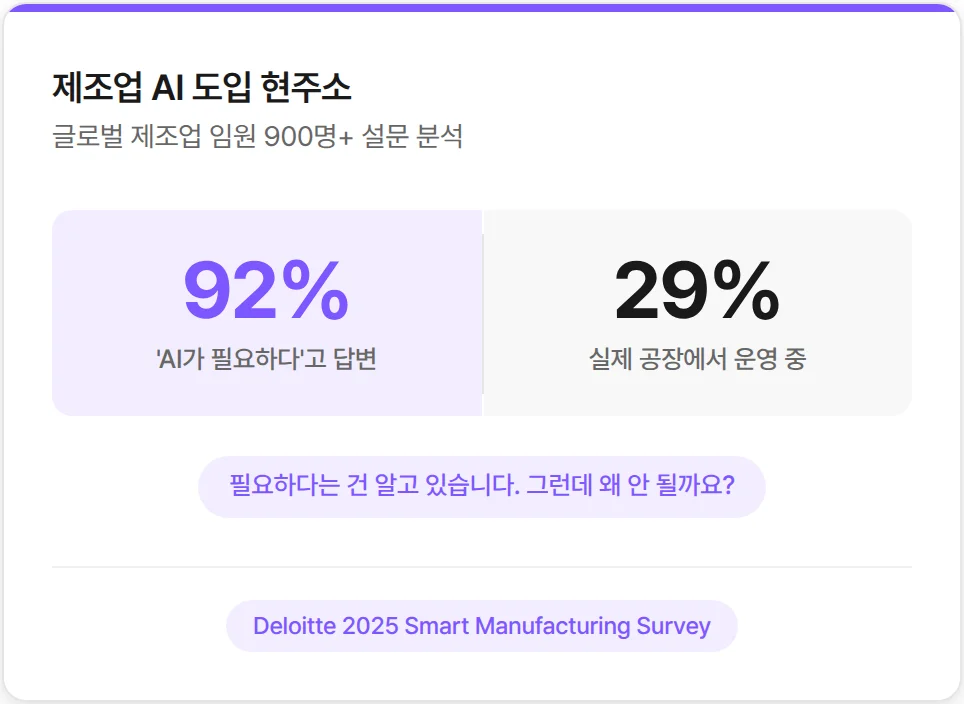 제조업 AI 도입 현주소

글로벌 제조업 임원 900명+ 설문 분석

92%
'AI가 필요하다'고 답변

29%
실제 공장에서 운영 중

필요하다는 건 알고 있습니다. 그런데 왜 안 될까요?

Deloitte 2025 Smart Manufacturing Survey