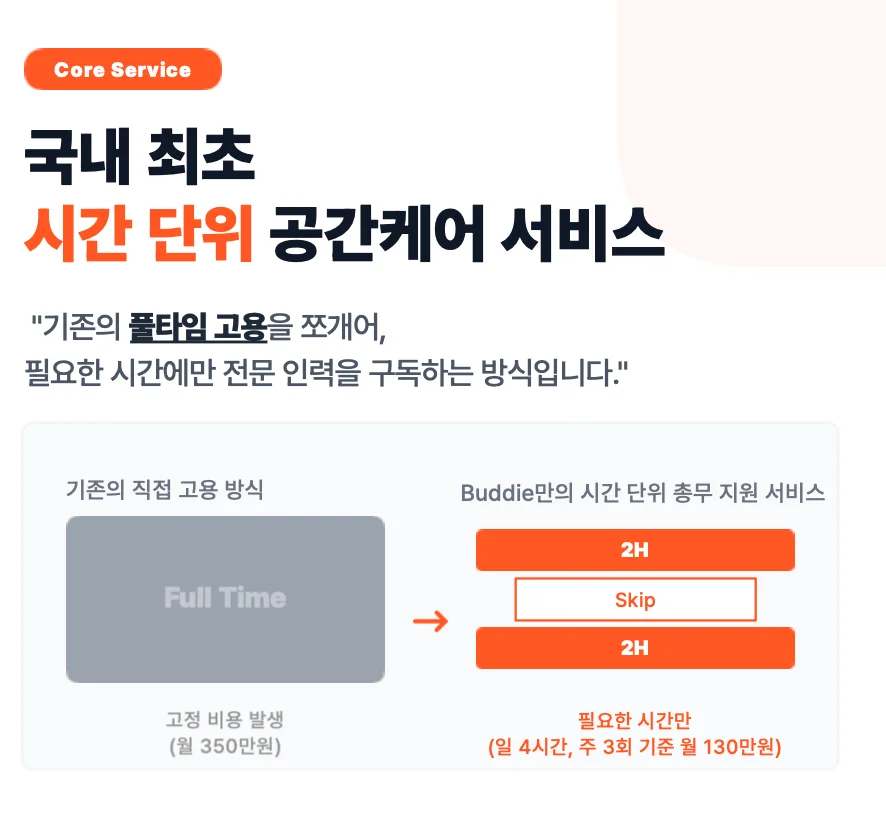 Core Service

국내 최초
시간 단위 공간케어 서비스

"기존의 풀타임 고용을 쪼개어, 필요한 시간에만 전문 인력을 구독하는 방식입니다."

기존의 직접 고용 방식

Full Time

고정 비용 발생
(월 350만원)

→

Buddie만의 시간 단위 총무 지원 서비스

2H

Skip

2H

필요한 시간만
(일 4시간, 주 3회 기준 월 130만원)