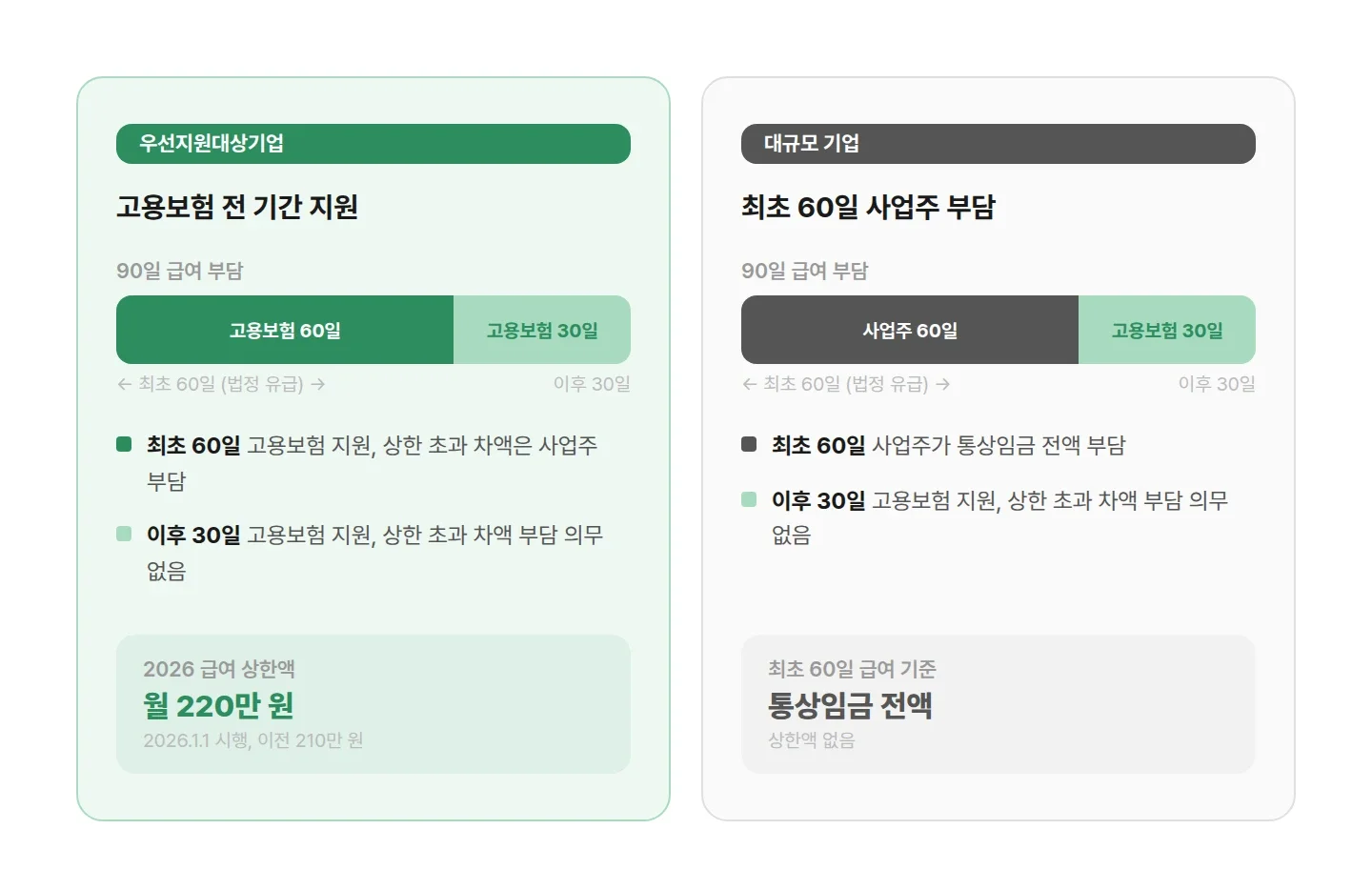 우선지원대상기업

고용보험 전 기간 지원

90일 급여 부담

고용보험 60일

고용보험 30일

← 최초 60일 (법정 유급) →

이후 30일

최초 60일 고용보험 지원, 상한 초과 차액은 사업주 부담

이후 30일 고용보험 지원, 상한 초과 차액 부담 의무 없음

2026 급여 상한액

월 220만 원

2026.1.1 시행, 이전 210만 원

대규모 기업

최초 60일 사업주 부담

90일 급여 부담

사업주 60일

고용보험 30일

← 최초 60일 (법정 유급) →

이후 30일

최초 60일 사업주가 통상임금 전액 부담

이후 30일 고용보험 지원, 상한 초과 차액 부담 의무 없음

최초 60일 급여 기준

통상임금 전액

상한액 없음