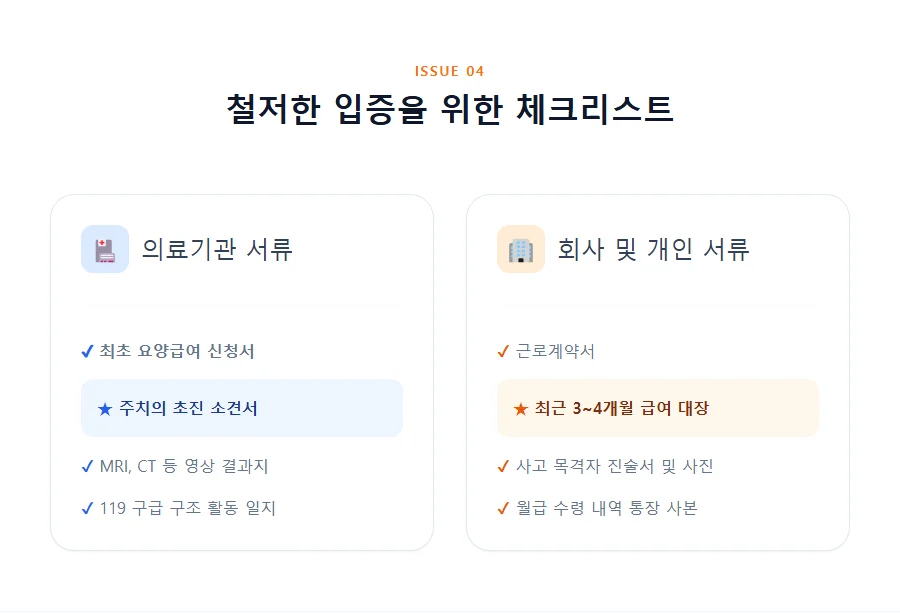 ISSUE 04

철저한 입증을 위한 체크리스트

의료기관 서류

✓ 최초 요양급여 신청서

★ 주치의 초진 소견서

✓ MRI, CT 등 영상 결과지

✓ 119 구급 구조 활동 일지

회사 및 개인 서류

✓ 근로계약서

★ 최근 3~4개월 급여 대장

✓ 사고 목격자 진술서 및 사진

✓ 월급 수령 내역 통장 사본