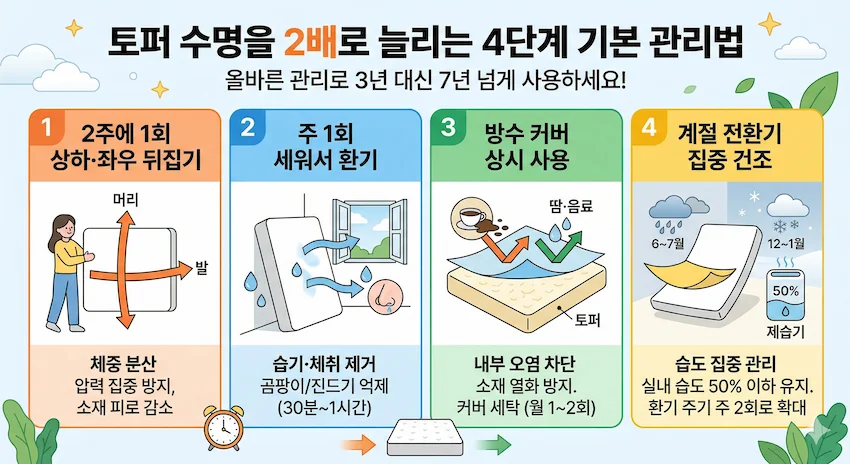 토퍼 수명을 2배로 늘리는 4단계 기본 관리법

올바른 관리로 3년 대신 7년 넘게 사용하세요!

1 2주에 1회 상하·좌우 뒤집기

머리

발

체중 분산
압력 집중 방지,
소재 피로 감소

2 주 1회 세워서 환기

습기·체취 제거
곰팡이/진드기 억제
(30분~1시간)

3 방수 커버 상시 사용

땀·음료

토퍼

내부 오염 차단
소재 열화 방지.
커버 세탁 (월 1~2회)

4 계절 전환기 집중 건조

6~7월

12~1월

50%

제습기

습도 집중 관리
실내 습도 50% 이하 유지.
환기 주기 주 2회로 확대