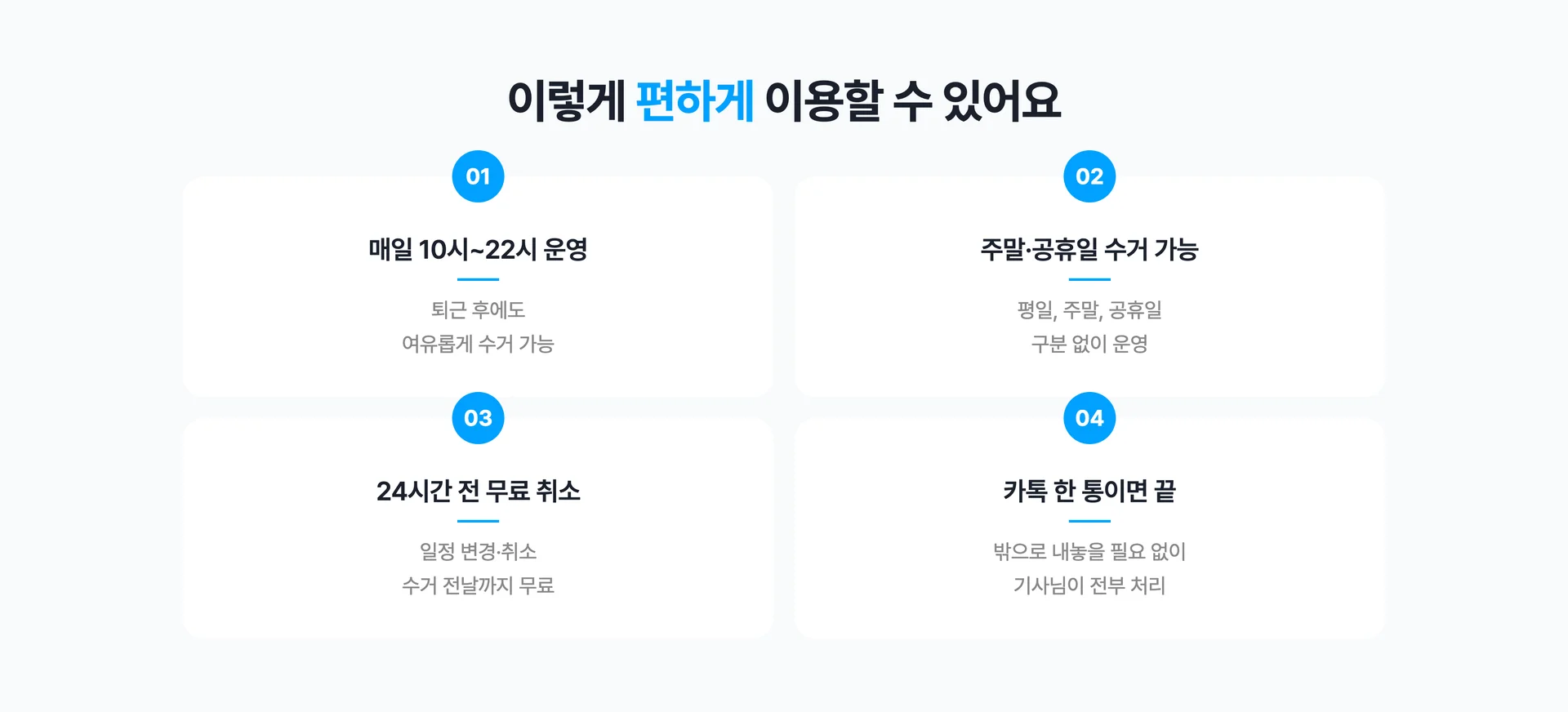 이렇게 편하게 이용할 수 있어요

01

매일 10시~22시 운영

퇴근 후에도
여유롭게 수거 가능

02

주말·공휴일 수거 가능

평일, 주말, 공휴일
구분 없이 운영

03

24시간 전 무료 취소

일정 변경·취소
수거 전날까지 무료

04

카톡 한 통이면 끝

밖으로 내놓을 필요 없이
기사님이 전부 처리