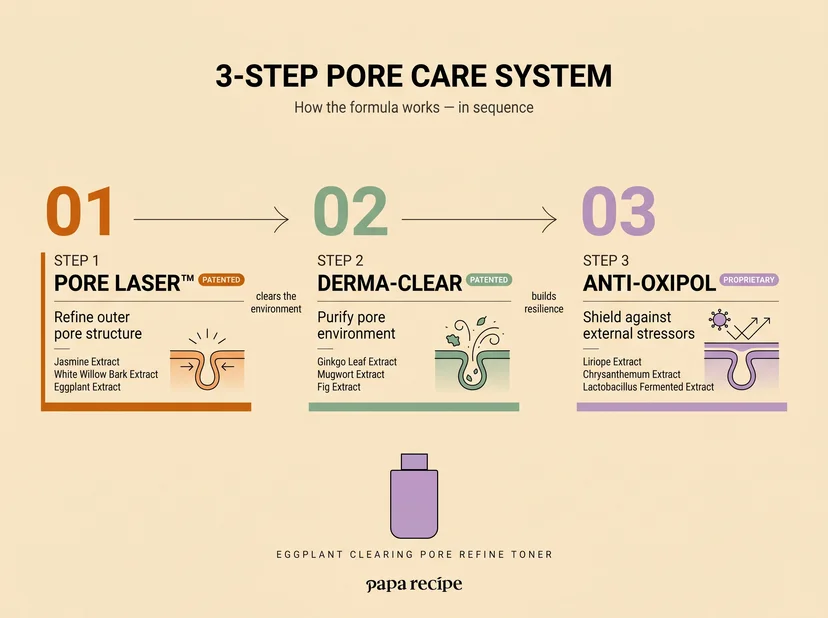 3-STEP PORE CARE SYSTEM

How the formula works — in sequence

01

STEP 1

PORE LASER™ PATENTED

Refine outer pore structure

Jasmine Extract
White Willow Bark Extract
Eggplant Extract

clears the environment

02

STEP 2

DERMA-CLEAR PATENTED

Purify pore environment

Ginkgo Leaf Extract
Mugwort Extract
Fig Extract

builds resilience

03

STEP 3

ANTI-OXIPOL PROPRIETARY

Shield against external stressors

Liriope Extract
Chrysanthemum Extract
Lactobacillus Fermented Extract

EGGPLANT CLEARING PORE REFINE TONER

papa recipe