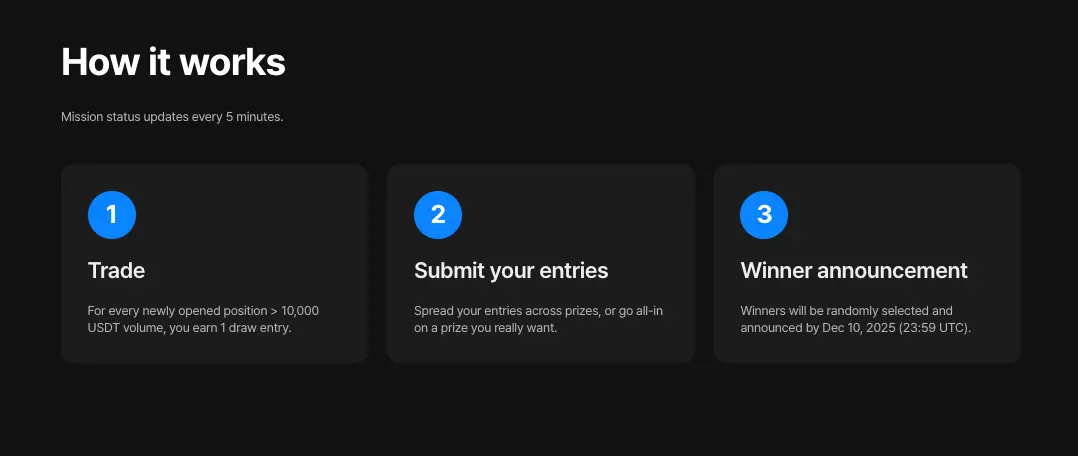 How it works

Mission status updates every 5 minutes.

1

Trade

For every newly opened position > 10,000 USDT volume, you earn 1 draw entry.

2

Submit your entries

Spread your entries across prizes, or go all-in on a prize you really want.

3

Winner announcement

Winners will be randomly selected and announced by Dec 10, 2025 (23:59 UTC).