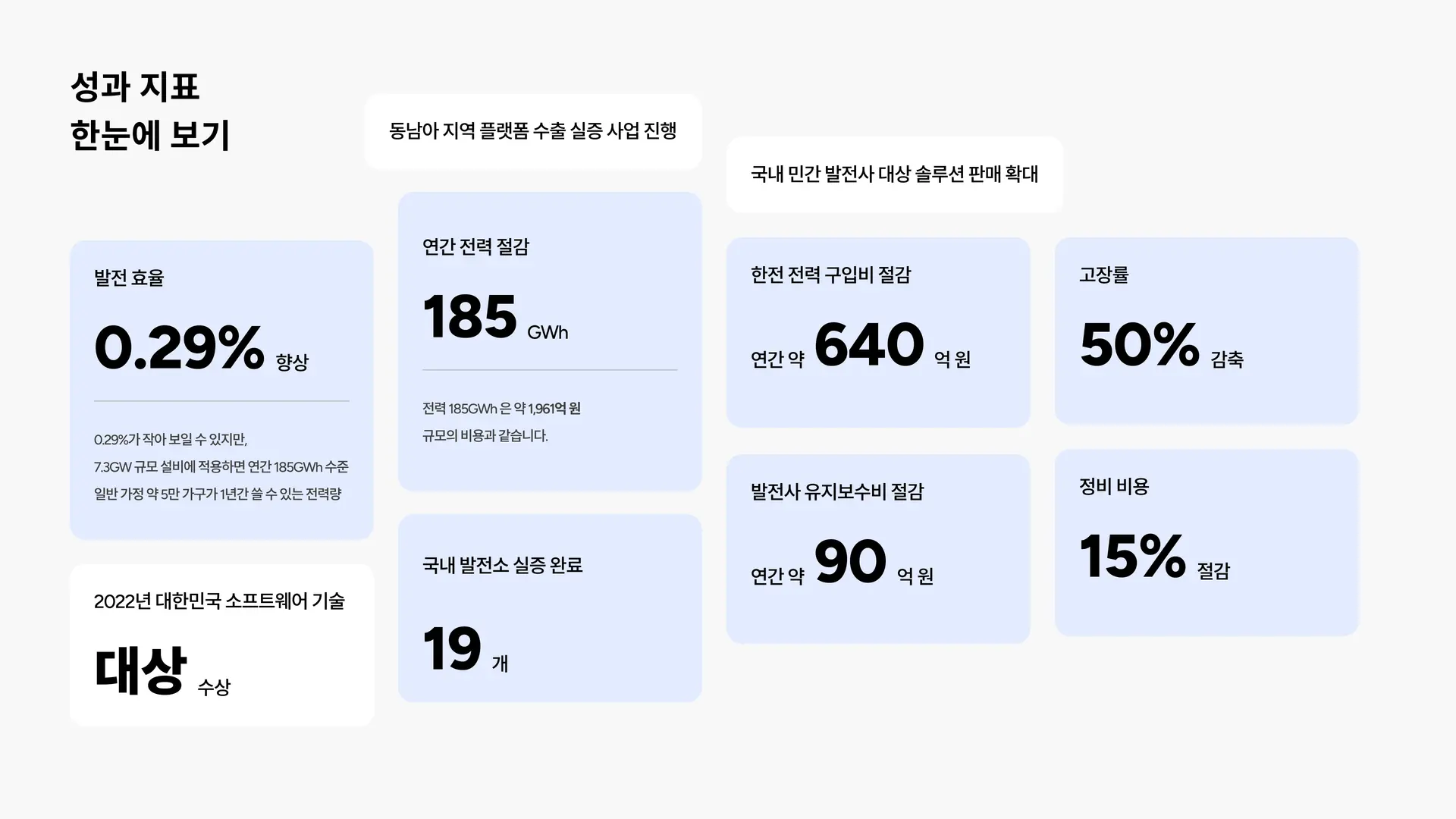 성과 지표
한눈에 보기

발전 효율

0.29% 향상

0.29%가 작아 보일 수 있지만,
7.3GW 규모 설비에 적용하면 연간 185GWh 수준
일반 가정 약 5만 가구가 1년간 쓸 수 있는 전력량

2022년 대한민국 소프트웨어 기술

대상 수상

동남아 지역 플랫폼 수출 실증 사업 진행

연간 전력 절감

185 GWh

전력 185GWh 은 약 1,961억 원
규모의 비용과 같습니다.

국내 발전소 실증 완료

19 개

국내 민간 발전사 대상 솔루션 판매 확대

한전 전력 구입비 절감

연간 약 640 억 원

발전사 유지보수비 절감

연간 약 90 억 원

고장률

50% 감축

정비 비용

15% 절감