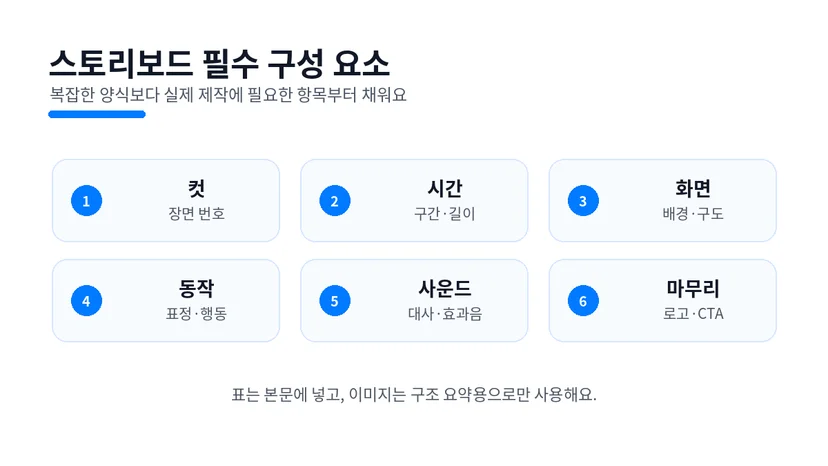 스토리보드 필수 구성 요소
복잡한 양식보다 실제 제작에 필요한 항목부터 채워요

1
컷
장면 번호

2
시간
구간·길이

3
화면
배경·구도

4
동작
표정·행동

5
사운드
대사·효과음

6
마무리
로고·CTA

표는 본문에 넣고, 이미지는 구조 요약용으로만 사용해요.